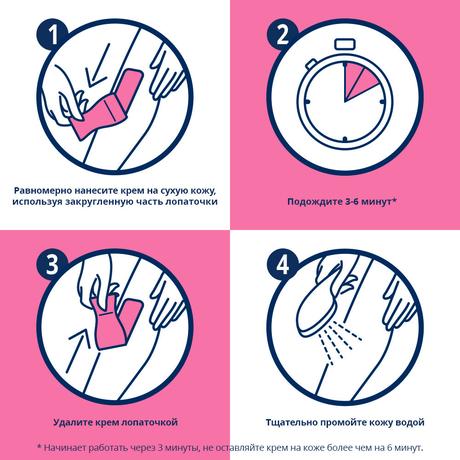 1

Равномерно нанесите крем на сухую кожу, используя закругленную часть лопаточки

2

Подождите 3-6 минут*

3

Удалите крем лопаточкой

4

Тщательно промойте кожу водой

* Начинает работать через 3 минуты, не оставляйте крем на коже более чем на 6 минут.