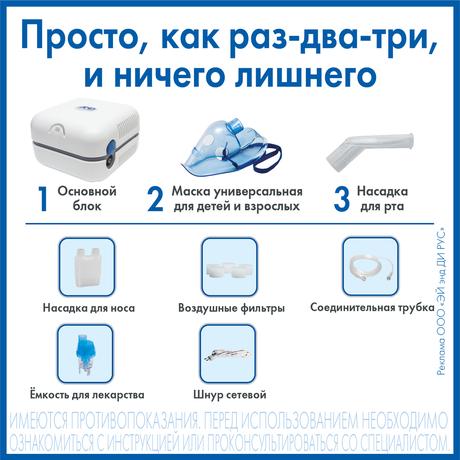 Просто, как раз-два-три, и ничего лишнего

1 Основной блок

2 Маска универсальная для детей и взрослых

3 Насадка для рта

Насадка для носа

Воздушные фильтры

Соединительная трубка

Ёмкость для лекарства

Шнур сетевой

Реклама ООО «ЭЙ энд ДИ РУС»

ИМЕЮТСЯ ПРОТИВОПОКАЗАНИЯ. ПЕРЕД ИСПОЛЬЗОВАНИЕМ НЕОБХОДИМО ОЗНАКОМИТЬСЯ С ИНСТРУКЦИЕЙ ИЛИ ПРОКОНСУЛЬТИРОВАТЬСЯ СО СПЕЦИАЛИСТОМ.