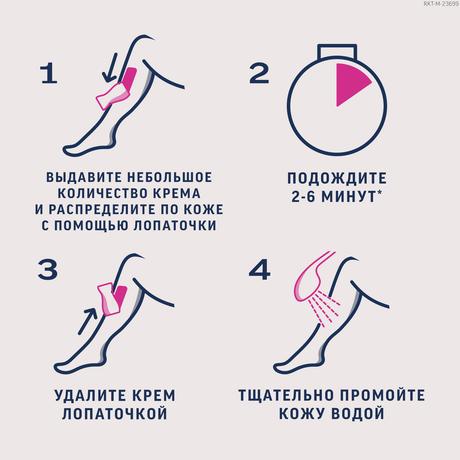 RKT-M-23699

1

ВЫДАВИТЕ НЕБОЛЬШОЕ КОЛИЧЕСТВО КРЕМА И РАСПРЕДЕЛИТЕ ПО КОЖЕ С ПОМОЩЬЮ ЛОПАТОЧКИ

2

ПОДОЖДИТЕ 2-6 МИНУТ*

3

УДАЛИТЕ КРЕМ ЛОПАТОЧКОЙ

4

ТЩАТЕЛЬНО ПРОМОЙТЕ КОЖУ ВОДОЙ