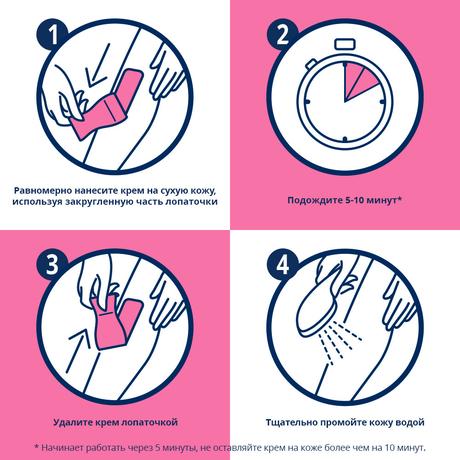 1

Равномерно нанесите крем на сухую кожу, используя закругленную часть лопаточки

2

Подождите 5-10 минут*

3

Удалите крем лопаточкой

4

Тщательно промойте кожу водой

* Начинает работать через 5 минуты, не оставляйте крем на коже более чем на 10 минут.