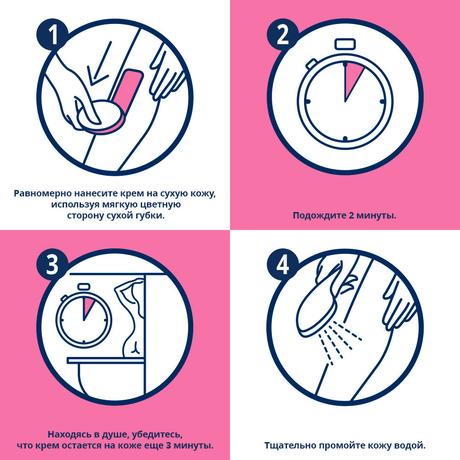 1

Равномерно нанесите крем на сухую кожу, используя мягкую цветную сторону сухой губки.

2

Подождите 2 минуты.

3

Находясь в душе, убедитесь, что крем остается на коже еще 3 минуты.

4

Тщательно промойте кожу водой.