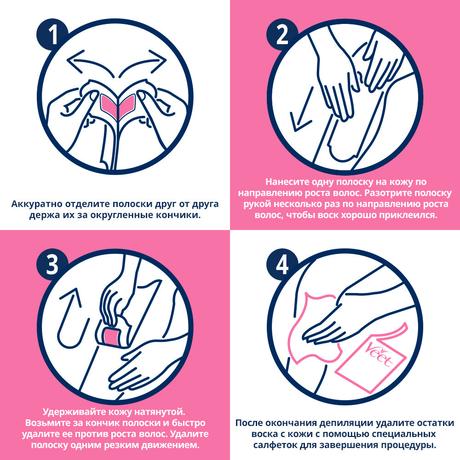 1

Аккуратно отделите полоски друг от друга держа их за округленные кончики.

2

Нанесите одну полоску на кожу по направлению роста волос. Разотрите полоску рукой несколько раз по направлению роста волос, чтобы воск хорошо приклеился.

3

Удерживайте кожу натянутой. Возьмите за кончик полоски и быстро удалите ее против роста волос. Удалите полоску одним резким движением.

4

Veet

После окончания депиляции удалите остатки воска с кожи с помощью специальных салфеток для завершения процедуры.